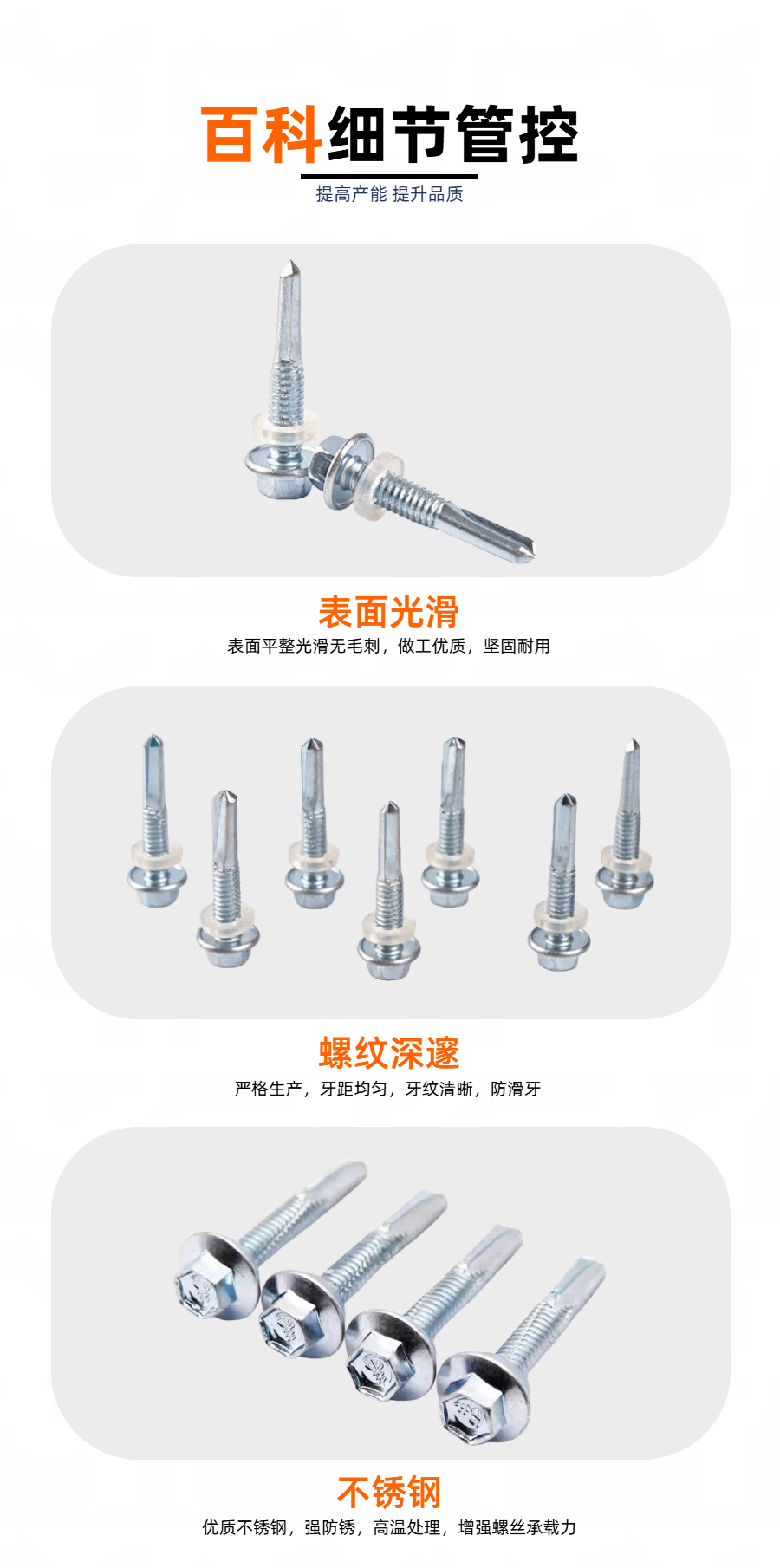 百科细节管控
提高产能 提升品质

表面光滑
表面平整光滑无毛刺，做工优质，坚固耐用

螺纹深邃
严格生产，牙距均匀，牙纹清晰，防滑牙

不锈钢
优质不锈钢，强防锈，高温处理，增强螺丝承载力