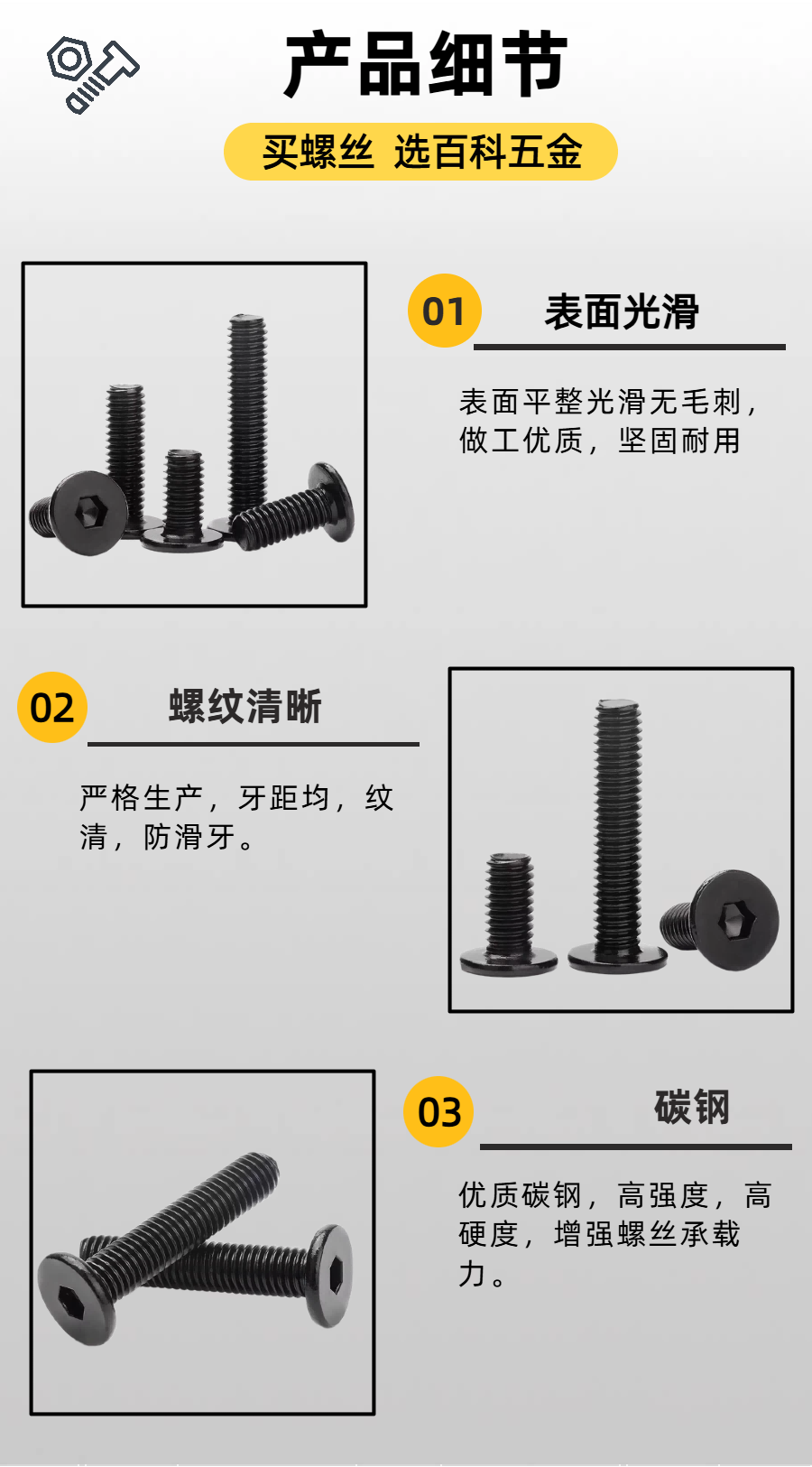 产品细节

买螺丝 选百科五金

01 表面光滑

表面平整光滑无毛刺，做工优质，坚固耐用

02 螺纹清晰

严格生产，牙距均，纹清，防滑牙。

03 碳钢

优质碳钢，高强度，高硬度，增强螺丝承载力。