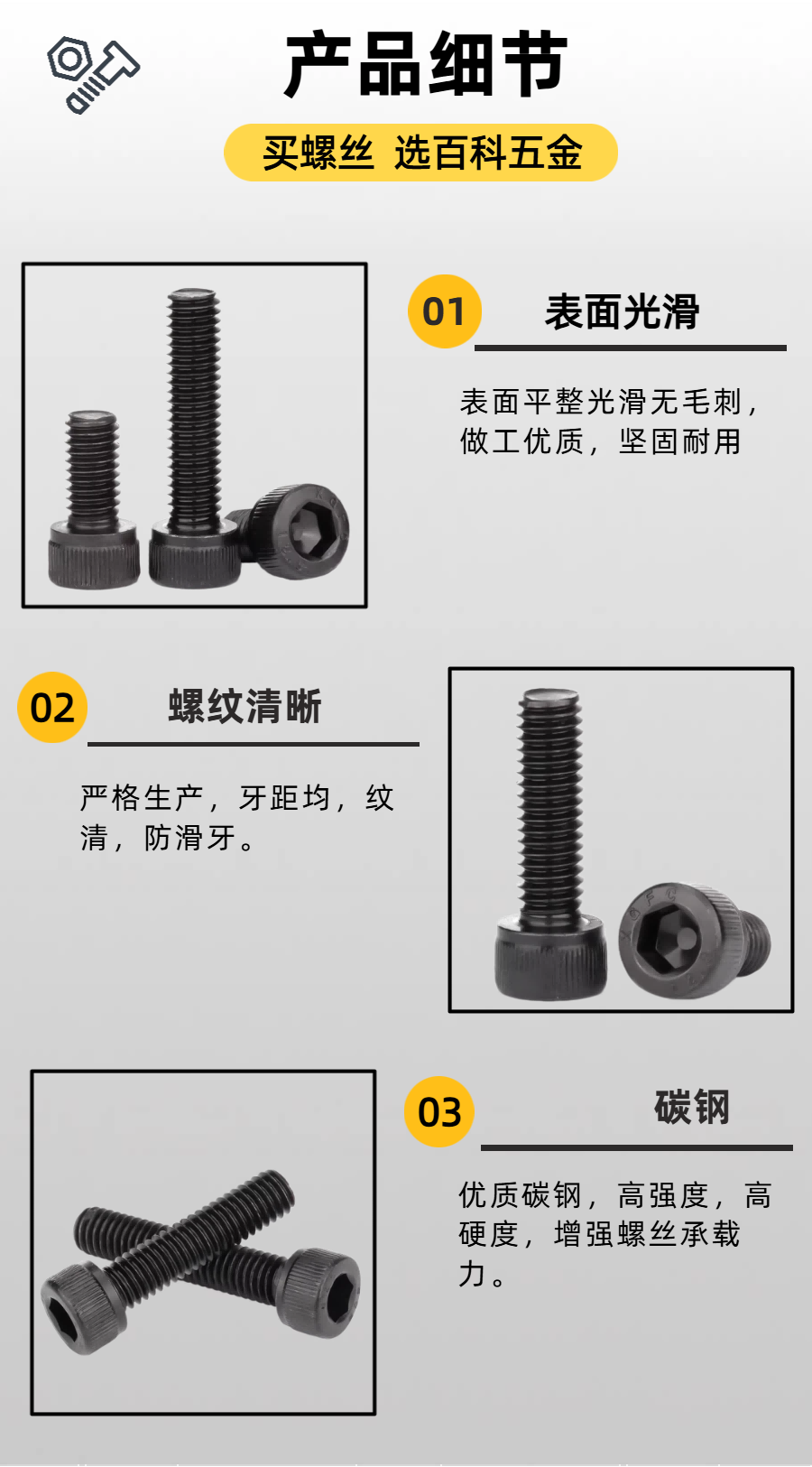 产品细节

买螺丝 选百科五金

01 表面光滑

表面平整光滑无毛刺，做工优质，坚固耐用

02 螺纹清晰

严格生产，牙距均，纹清，防滑牙。

03 碳钢

优质碳钢，高强度，高硬度，增强螺丝承载力。