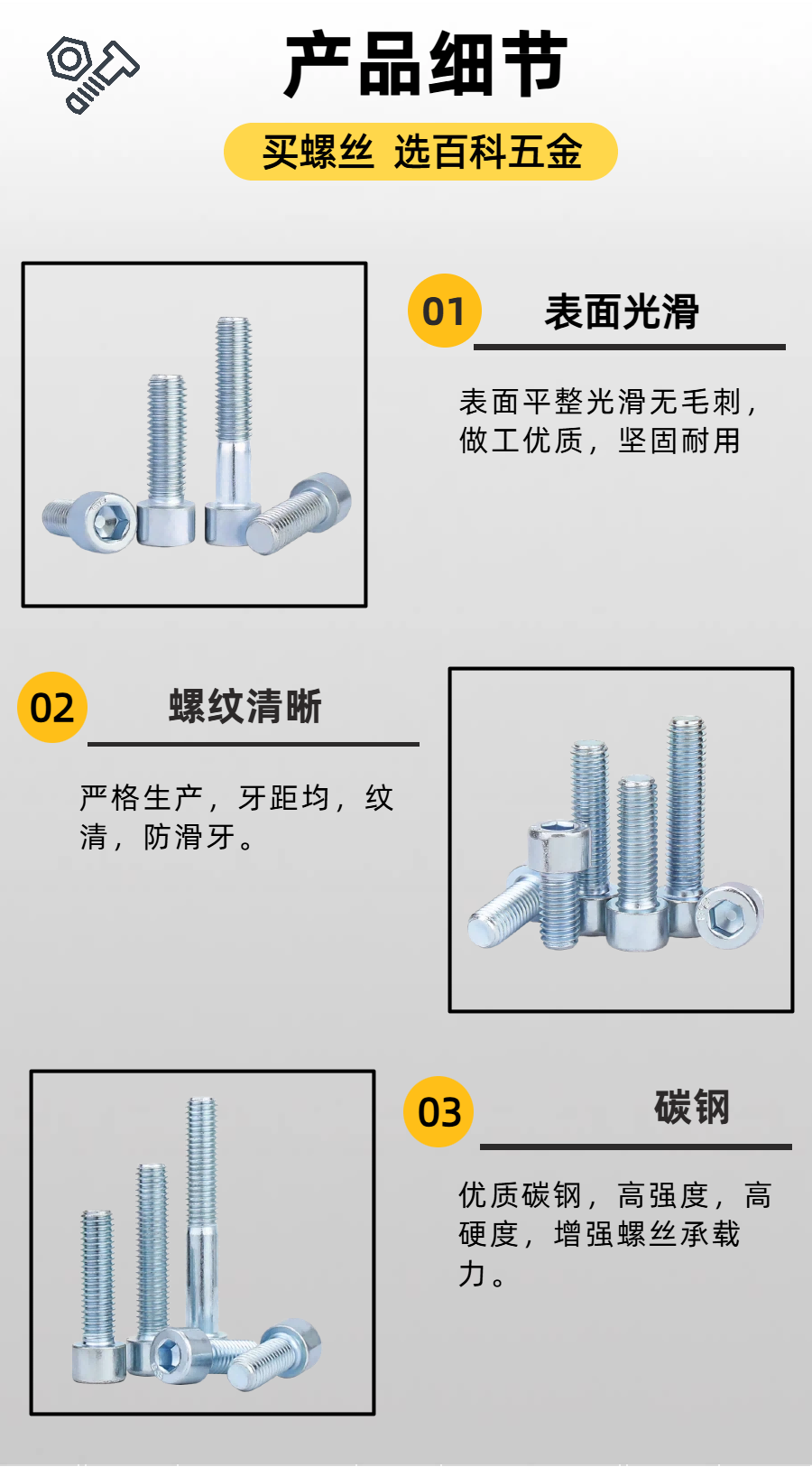 产品细节

买螺丝 选百科五金

01 表面光滑

表面平整光滑无毛刺，做工优质，坚固耐用

02 螺纹清晰

严格生产，牙距均，纹清，防滑牙。

03 碳钢

优质碳钢，高强度，高硬度，增强螺丝承载力。